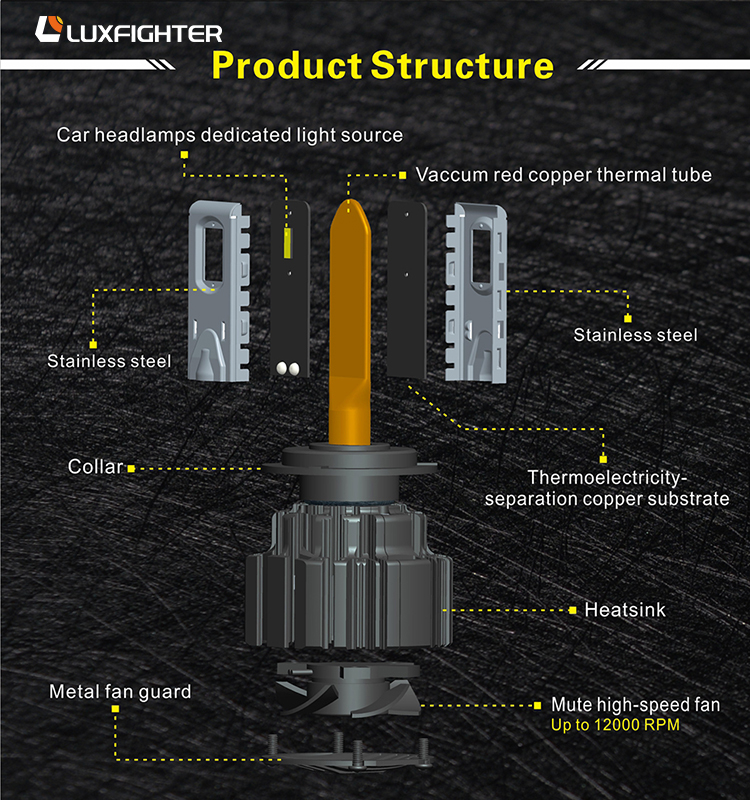 LUXFIGHTER

Product Structure

Car headlamps dedicated light source

Vaccum red copper thermal tube

Stainless steel

Stainless steel

Collar

Thermoelectricity-separation copper substrate

Heatsink

Metal fan guard

Mute high-speed fan
Up to 12000 RPM